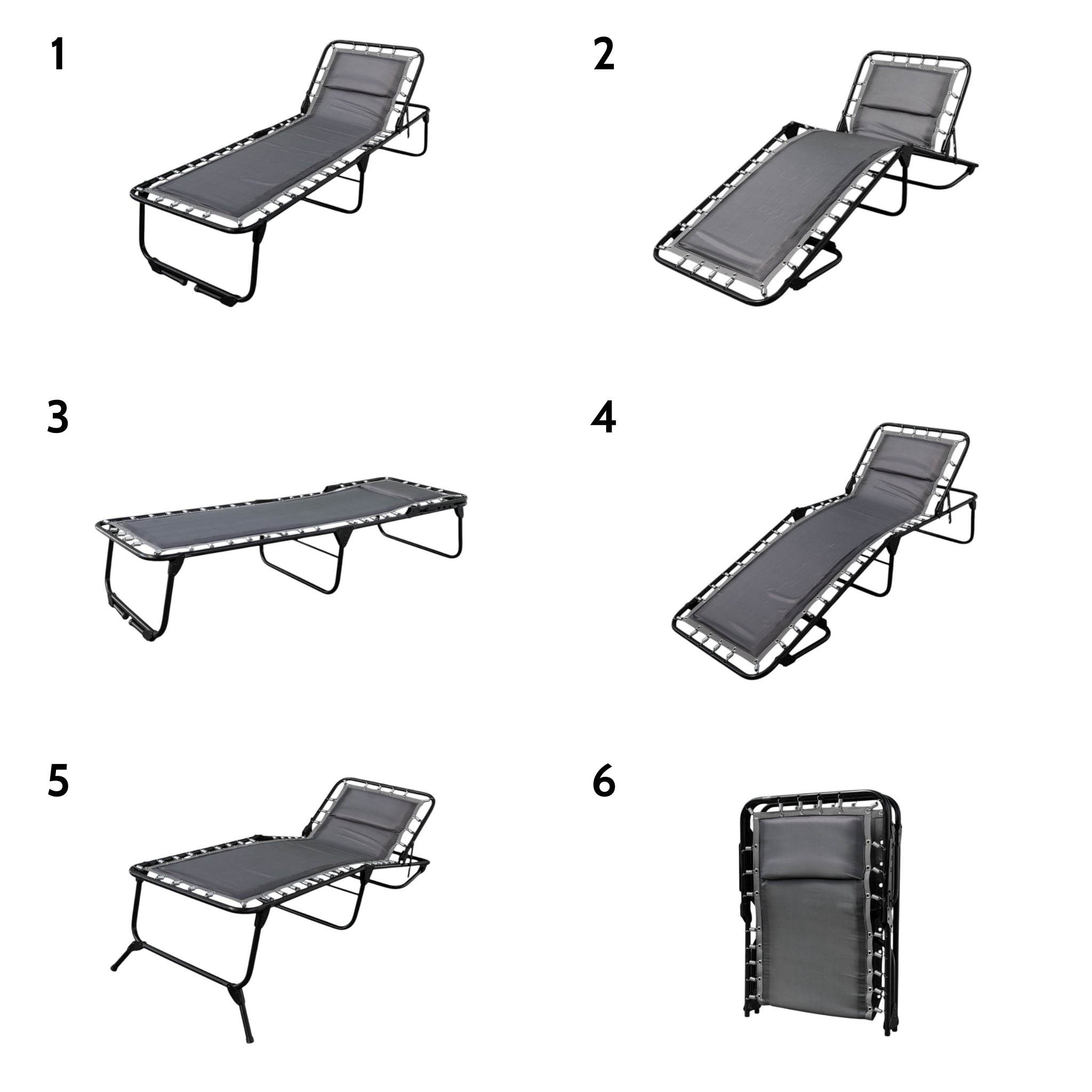 1

2

3

4

5

6