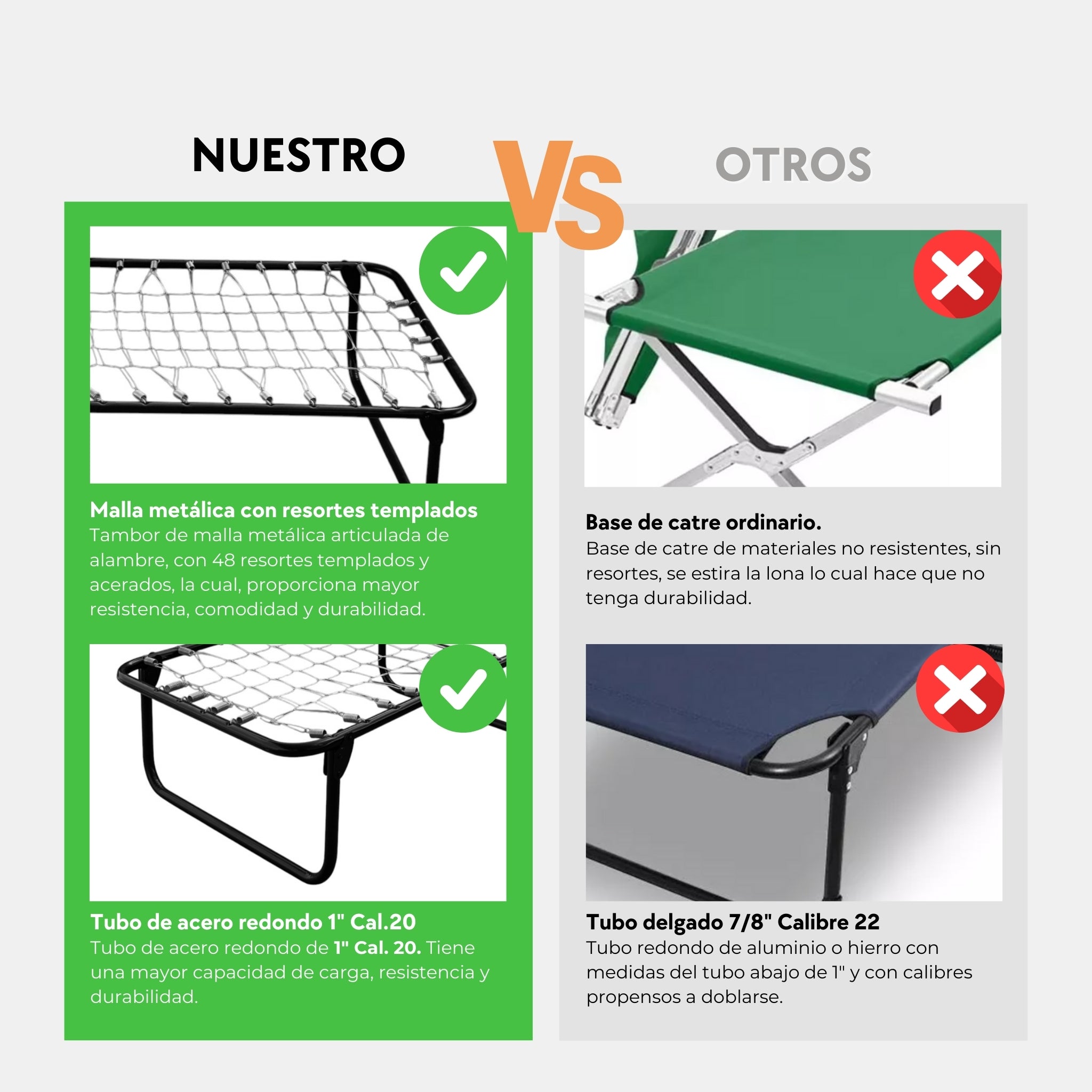 NUESTRO

VS

OTROS

Malla metálica con resortes templados
Tambor de malla metálica articulada de alambre, con 48 resortes templados y acerados, la cual, proporciona mayor resistencia, comodidad y durabilidad.

Tubo de acero redondo 1" Cal.20
Tubo de acero redondo de 1" Cal. 20. Tiene una mayor capacidad de carga, resistencia y durabilidad.

Base de catre ordinario.
Base de catre de materiales no resistentes, sin resortes, se estira la lona lo cual hace que no tenga durabilidad.

Tubo delgado 7/8" Calibre 22
Tubo redondo de aluminio o hierro con medidas del tubo abajo de 1" y con calibres propensos a doblarse.