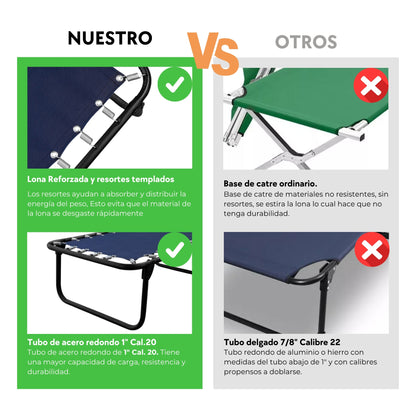 NUESTRO

VS

OTROS

Lona Reforzada y resortes templados
Los resortes ayudan a absorber y distribuir la energía del peso, Esto evita que el material de la lona se desgaste rápidamente

Tubo de acero redondo 1" Cal.20
Tubo de acero redondo de 1" Cal. 20. Tiene una mayor capacidad de carga, resistencia y durabilidad.

Base de catre ordinario.
Base de catre de materiales no resistentes, sin resortes, se estira la lona lo cual hace que no tenga durabilidad.

Tubo delgado 7/8" Calibre 22
Tubo redondo de aluminio o hierro con medidas del tubo abajo de 1" y con calibres propensos a doblarse.